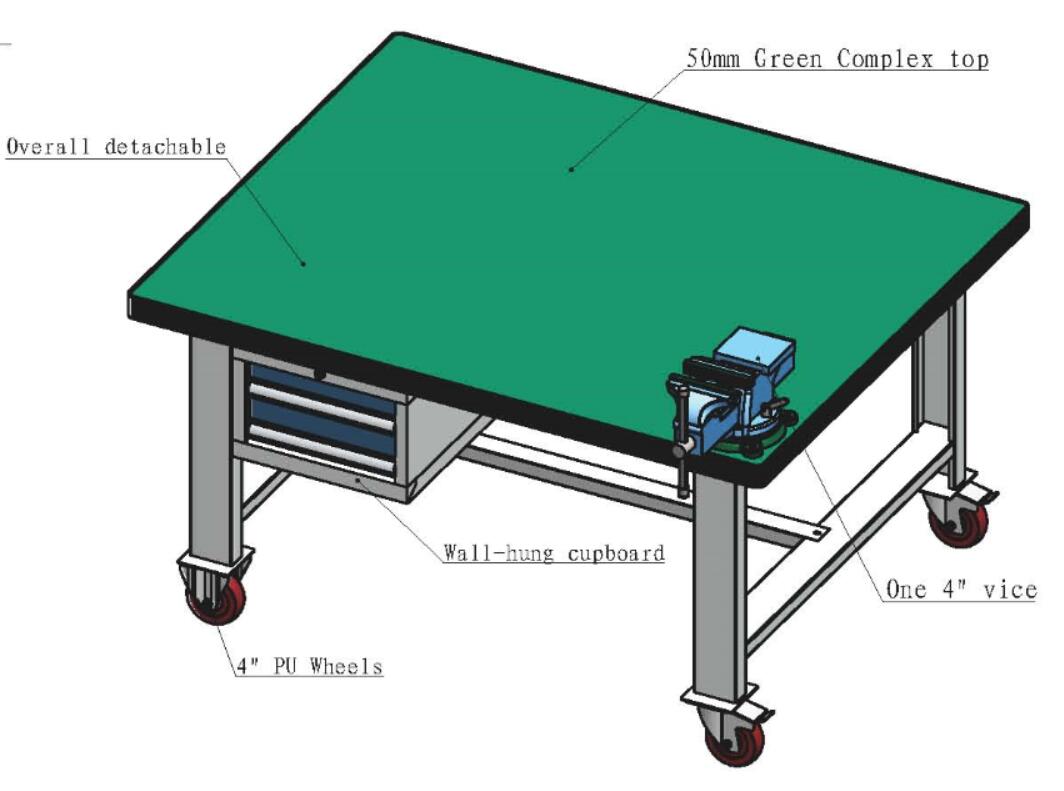 50mm Green Complex top

Overall detachable

Wall-hung cupboard

One 4" vice

4" PU Wheels